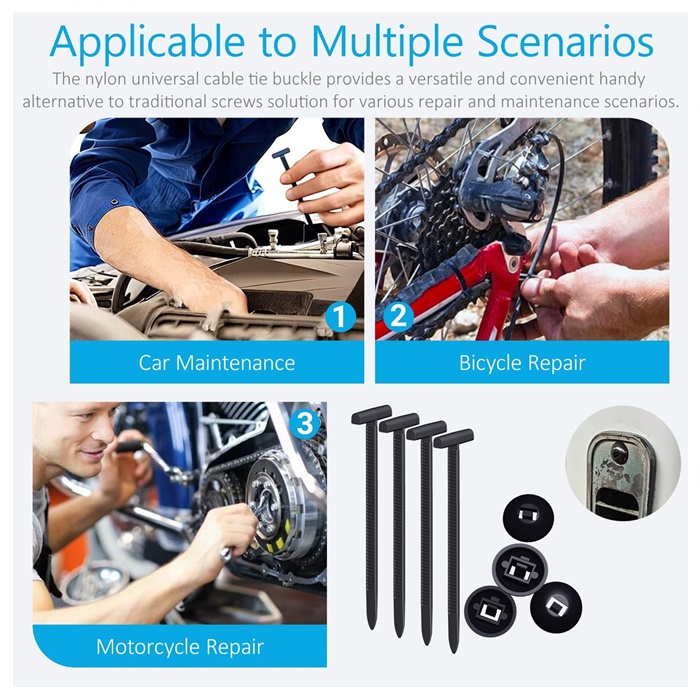 Applicable to Multiple Scenarios

The nylon universal cable tie buckle provides a versatile and convenient handy alternative to traditional screws solution for various repair and maintenance scenarios.

1

Car Maintenance

2

Bicycle Repair

3

Motorcycle Repair